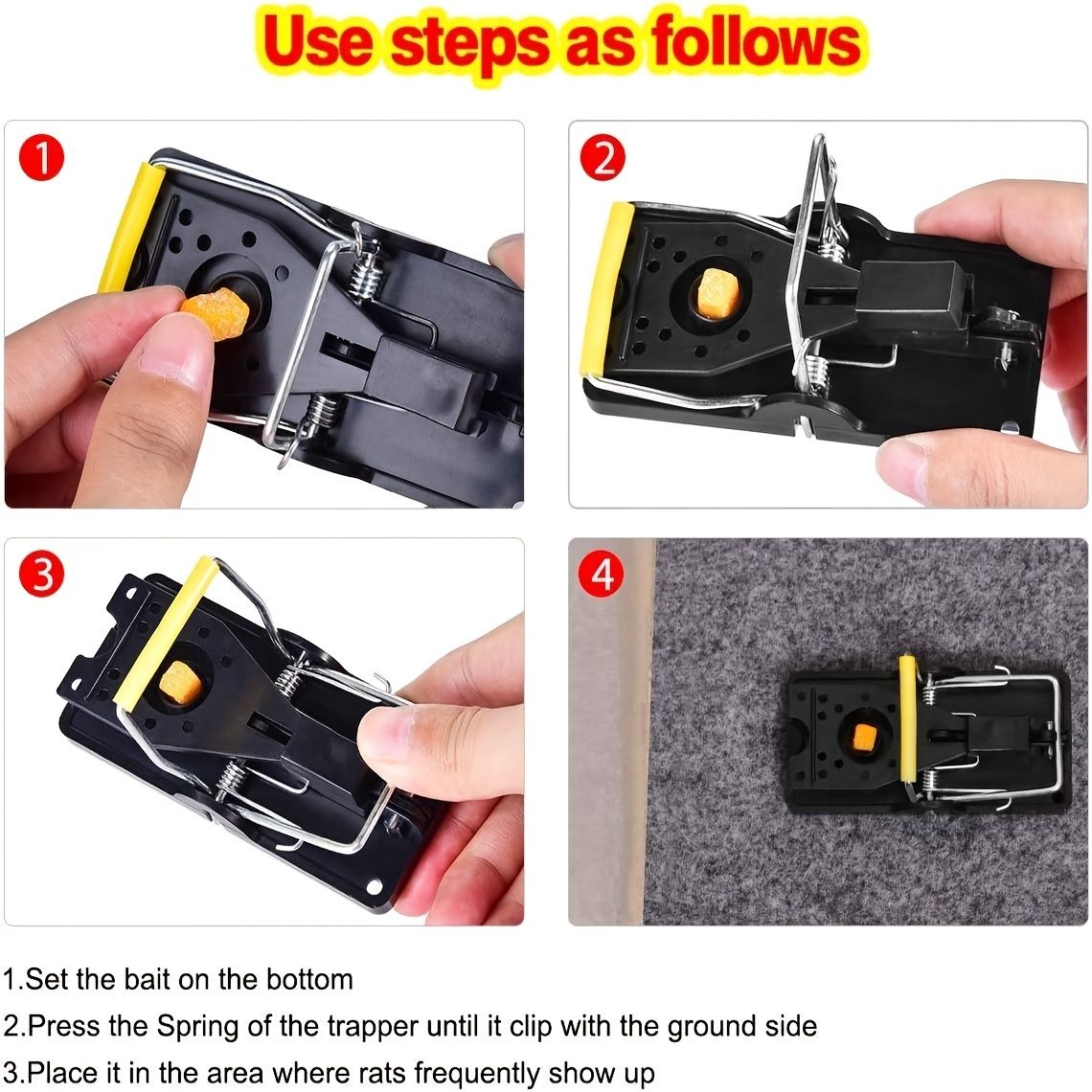 Use steps as follows

1

2

3

4

1.Set the bait on the bottom

2.Press the Spring of the trapper until it clip with the ground side

3.Place it in the area where rats frequently show up